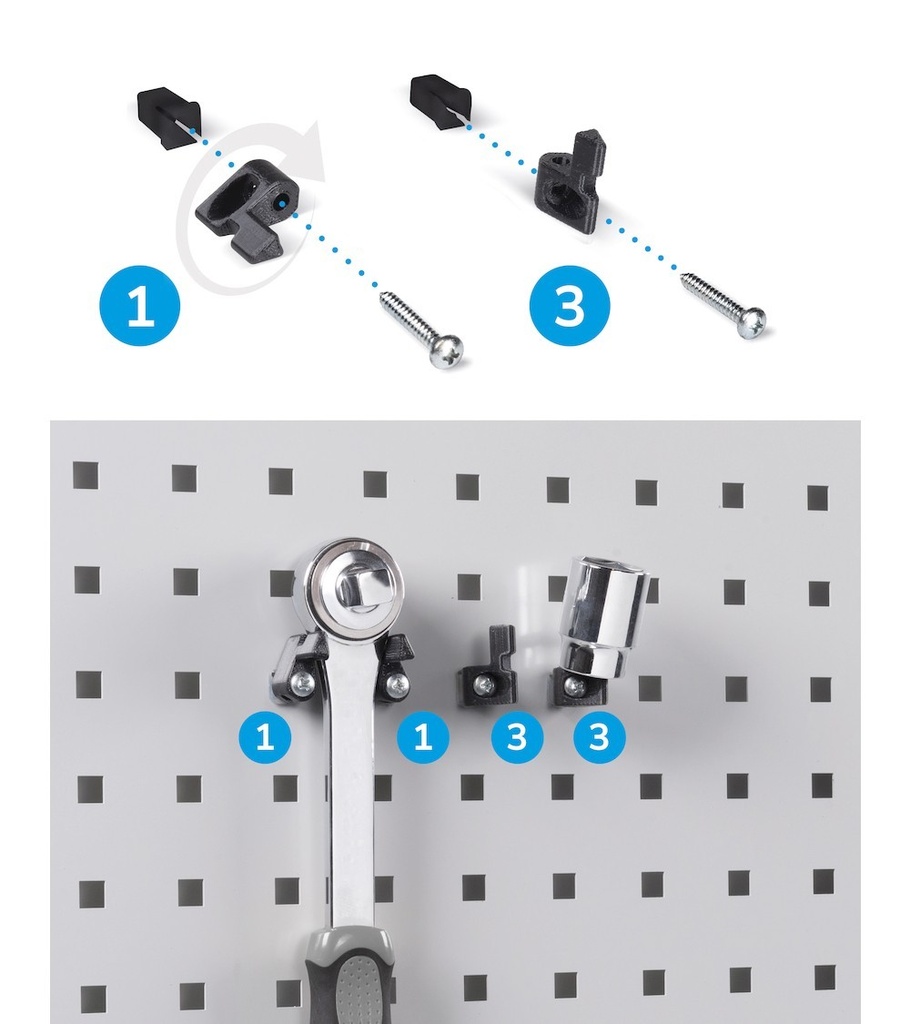 1

3

1

1

3

3